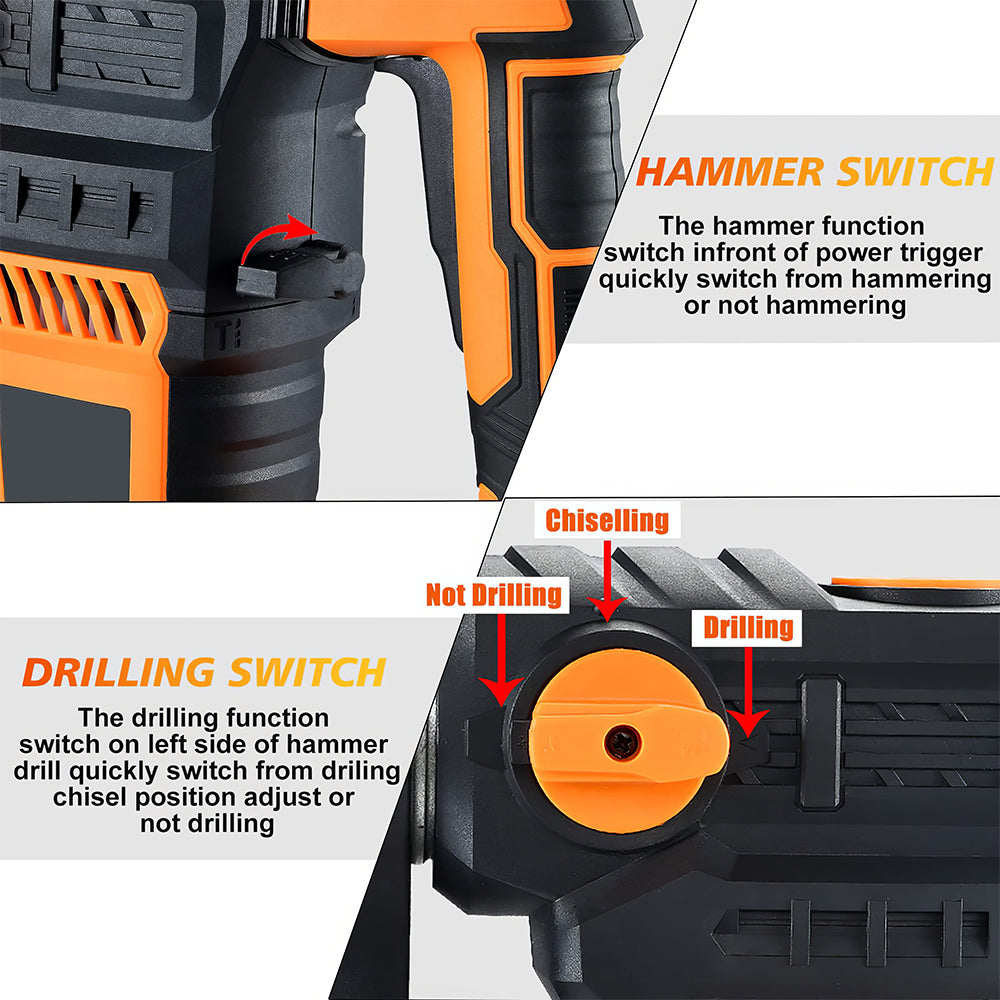 HAMMER SWITCH

The hammer function switch infront of power trigger quickly switch from hammering or not hammering

Chiselling

Not Drilling

Drilling

DRILLING SWITCH

The drilling function switch on left side of hammer drill quickly switch from driling chisel position adjust or not drilling