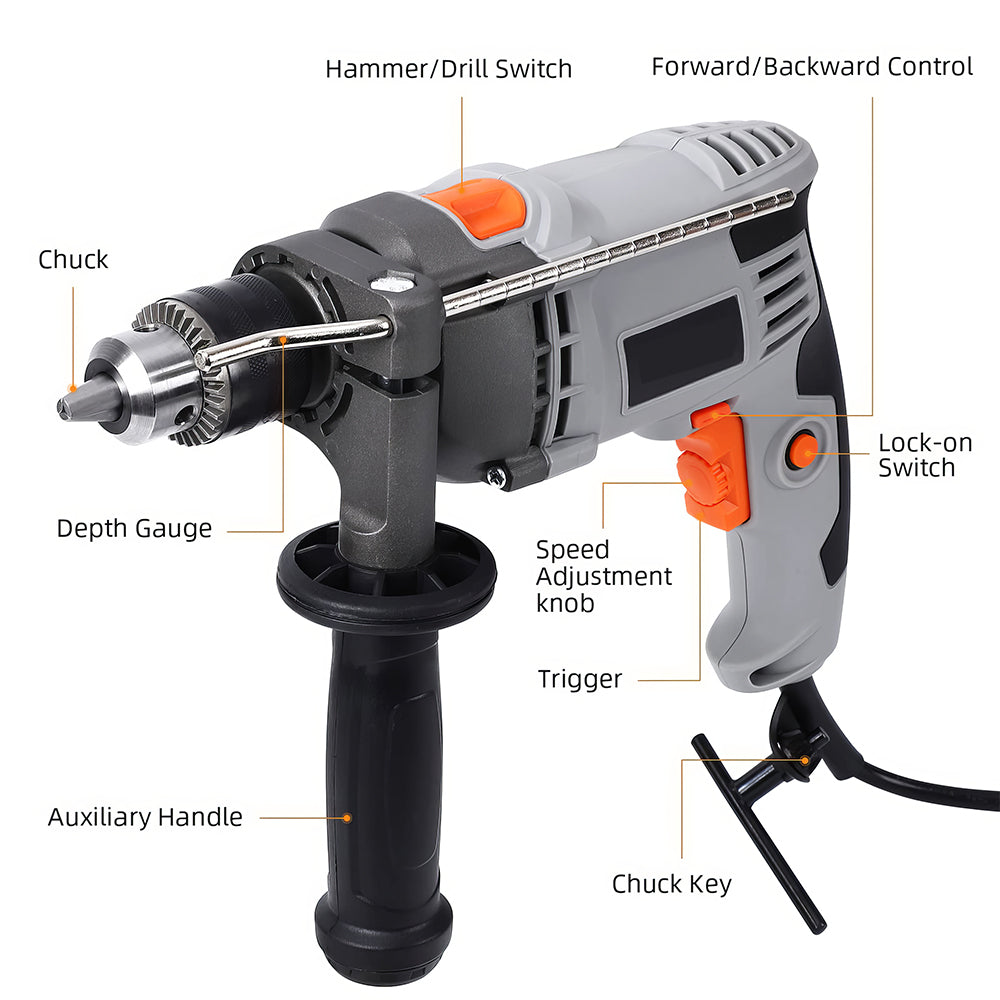 Hammer/Drill Switch

Forward/Backward Control

Chuck

Lock-on Switch

Depth Gauge

Speed Adjustment knob

Trigger

Auxiliary Handle

Chuck Key