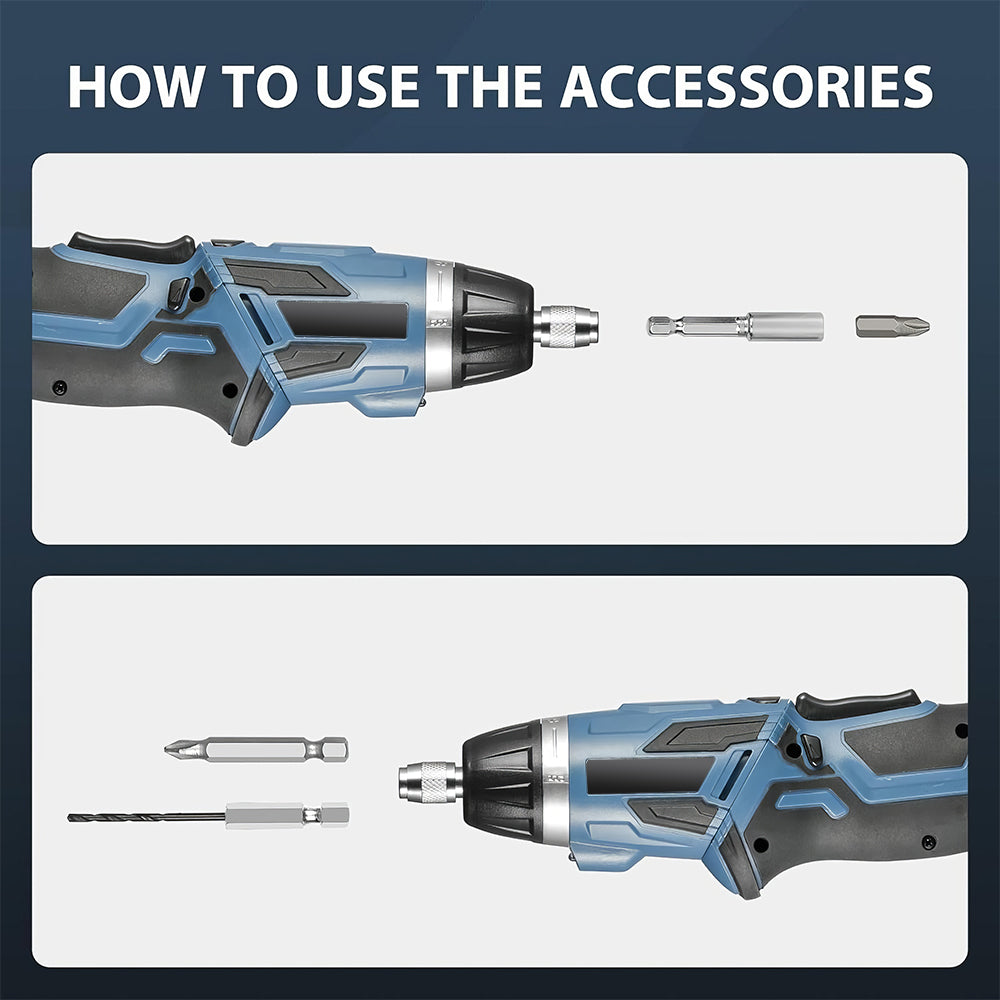 HOW TO USE THE ACCESSORIES